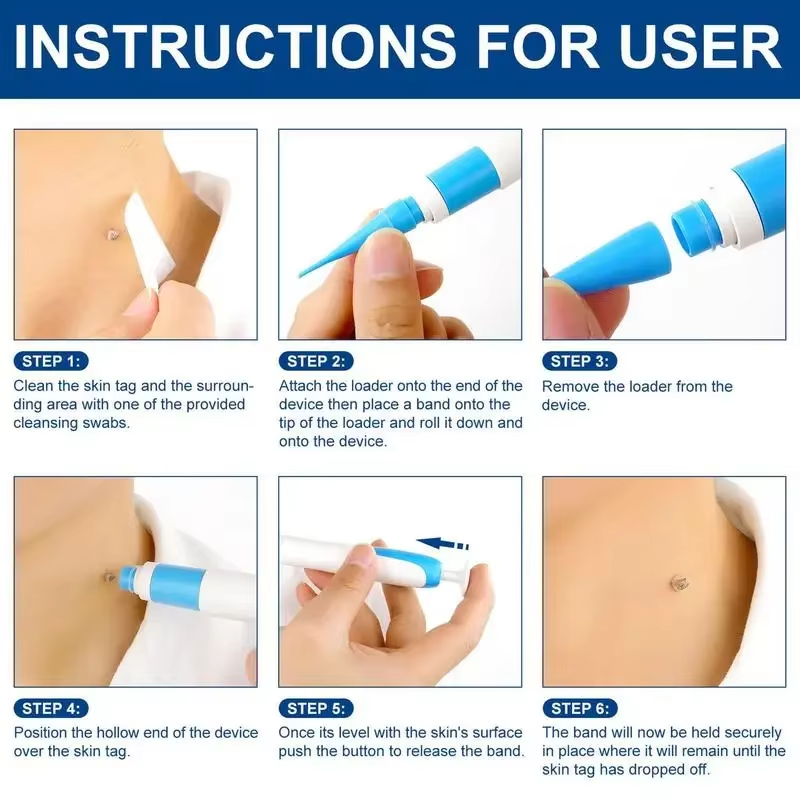 INSTRUCTIONS FOR USER

STEP 1:
Clean the skin tag and the surrounding area with one of the provided cleansing swabs.

STEP 2:
Attach the loader onto the end of the device then place a band onto the tip of the loader and roll it down and onto the device.

STEP 3:
Remove the loader from the device.

STEP 4:
Position the hollow end of the device over the skin tag.

STEP 5:
Once its level with the skin's surface push the button to release the band.

STEP 6:
The band will now be held securely in place where it will remain until the skin tag has dropped off.